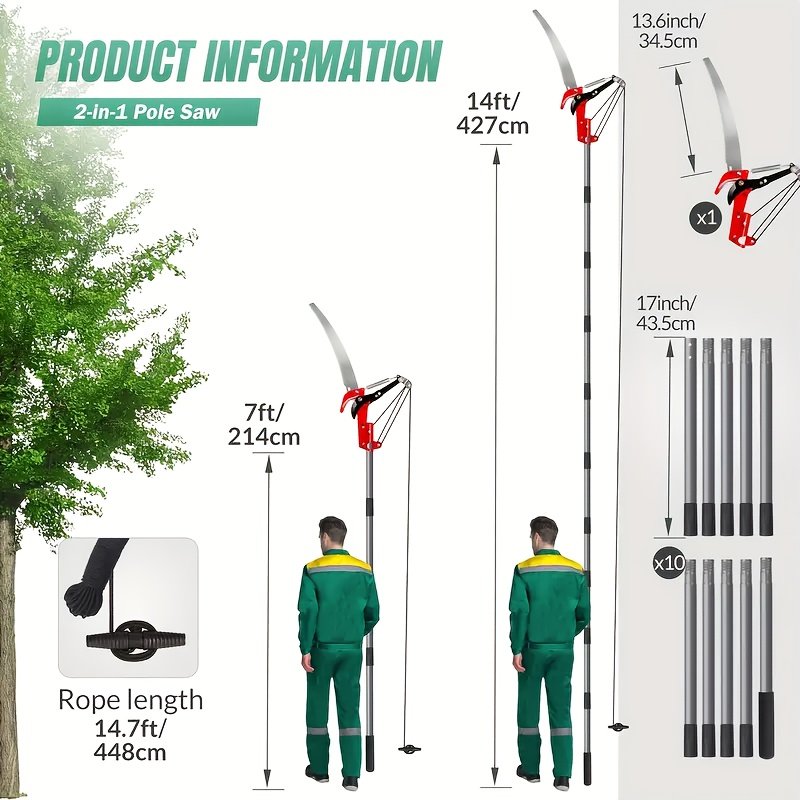 PRODUCT INFORMATION

2-in-1 Pole Saw

14ft/
427cm

13.6inch/
34.5cm

x1

17inch/
43.5cm

x10

7ft/
214cm

Rope length
14.7ft/
448cm